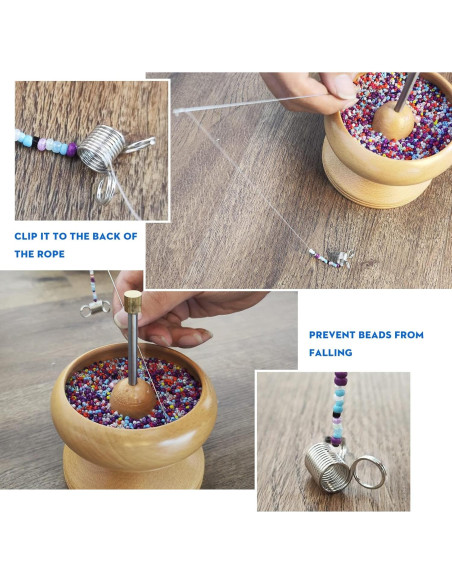 CLIP IT TO THE BACK OF THE ROPE

PREVENT BEADS FROM FALLING