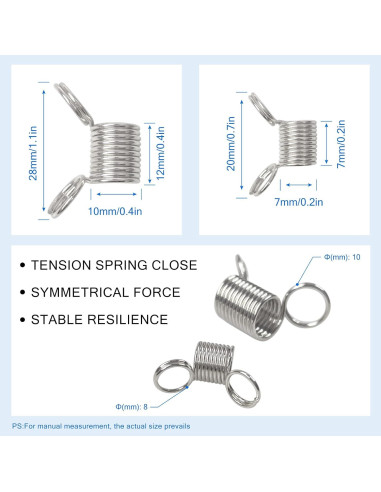 28mm/1.1in

12mm/0.4in

10mm/0.4in

20mm/0.7in

7mm/0.2in

7mm/0.2in

• TENSION SPRING CLOSE

• SYMMETRICAL FORCE

• STABLE RESILIENCE

Φ(mm): 10

Φ(mm): 8

PS:For manual measurement, the actual size prevails