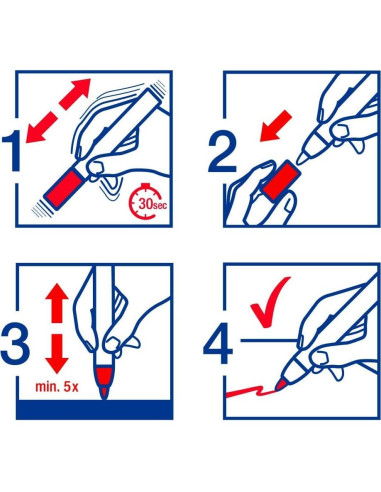 1
30sec
2
3
min. 5x
4