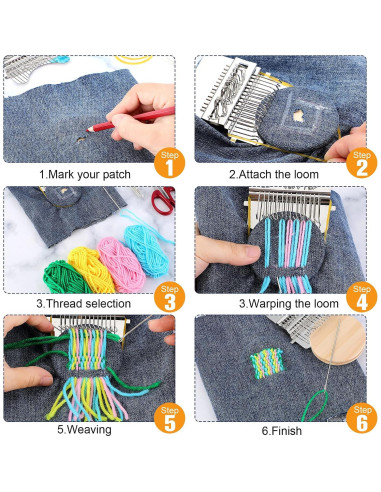 Step 1
1.Mark your patch

Step 2
2.Attach the loom

Step 3
3.Thread selection

Step 4
3.Warping the loom

Step 5
5.Weaving

Step 6
6.Finish