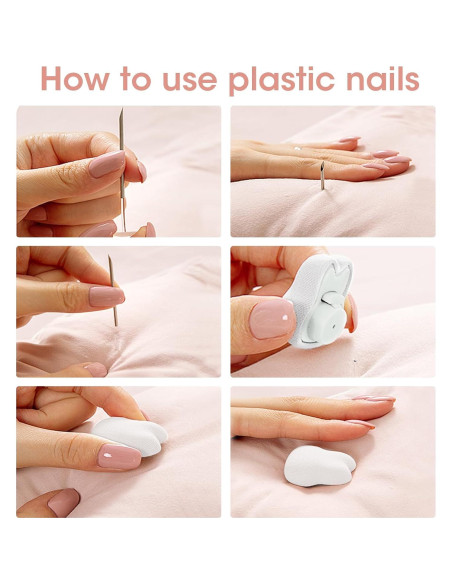 How to use plastic nails