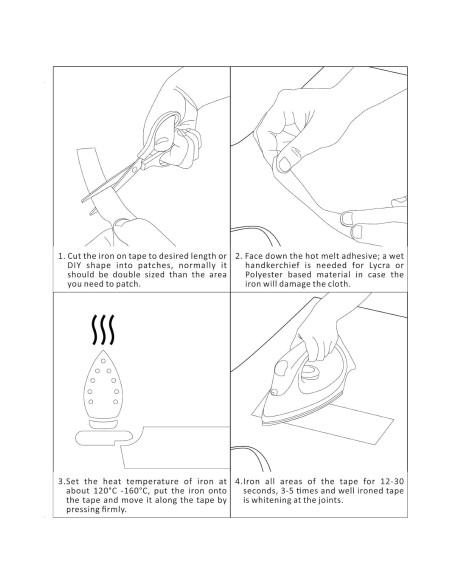 1. Cut the iron on tape to desired length or DIY shape into patches, normally it should be double sized than the area you need to patch.

2. Face down the hot melt adhesive; a wet handkerchief is needed for Lycra or Polyester based material in case the iron will damage the cloth.

3.Set the heat temperature of iron at about 120°C -160°C, put the iron onto the tape and move it along the tape by pressing firmly.

4.Iron all areas of the tape for 12-30 seconds, 3-5 times and well ironed tape is whitening at the joints.