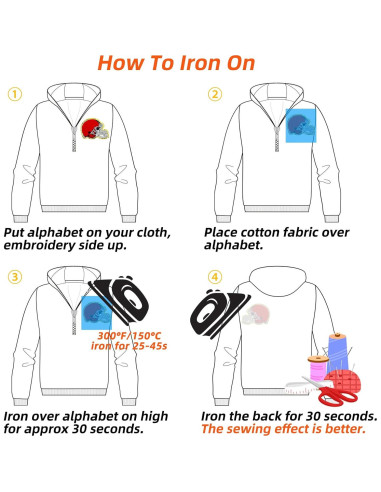 How To Iron On

①

Put alphabet on your cloth, embroidery side up.

②

Place cotton fabric over alphabet.

③

300°F/150°C iron for 25-45s

Iron over alphabet on high for approx 30 seconds.

④

Iron the back for 30 seconds. The sewing effect is better.