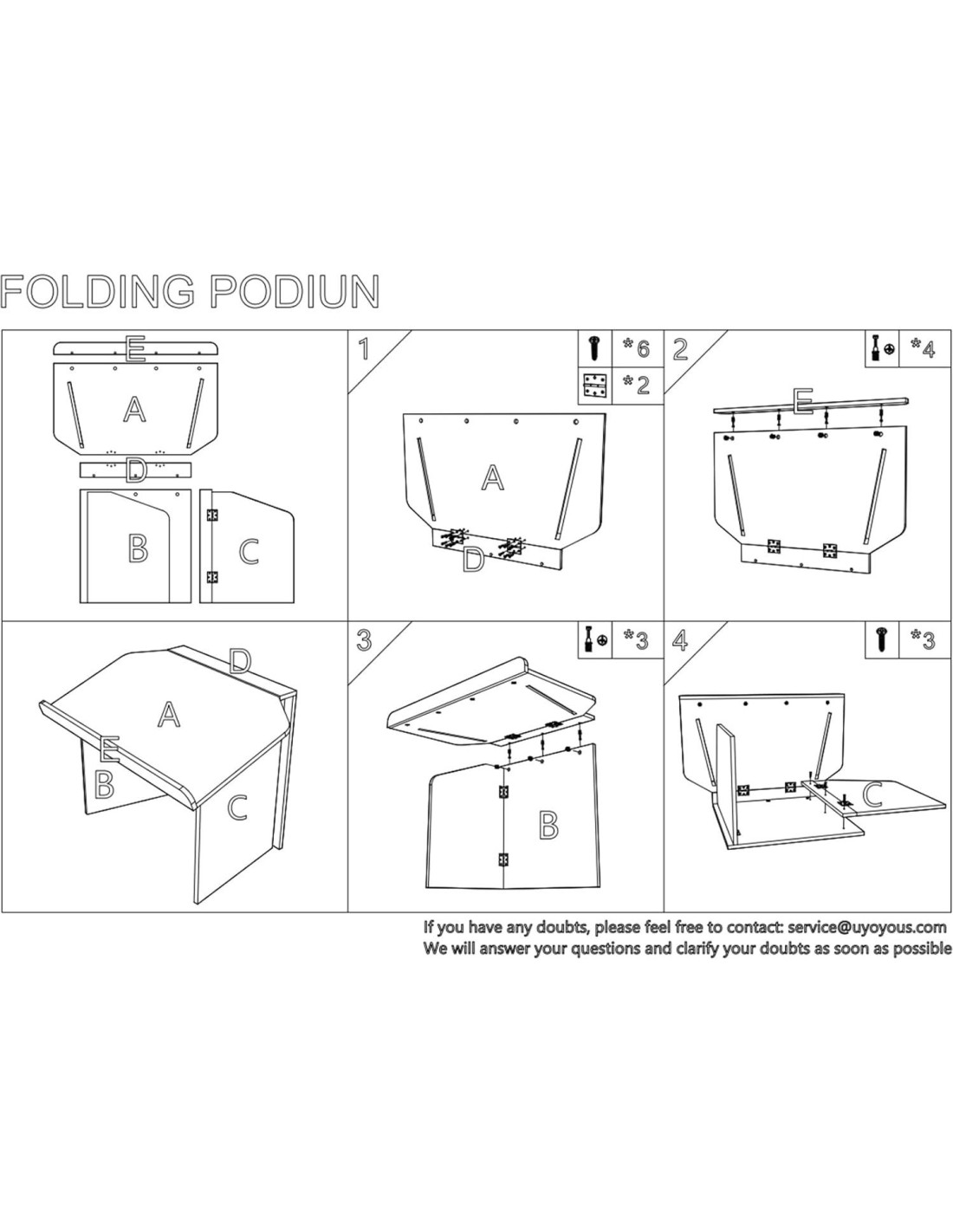 FOLDING PODIUN

E
A
D
B
C

1
*6
*2
A
D

2
*4
E

D
A
E
B
C

3
*3
B

4
*3
C

If you have any doubts, please feel free to contact: service@uyoyous.com
We will answer your questions and clarify your doubts as soon as possible