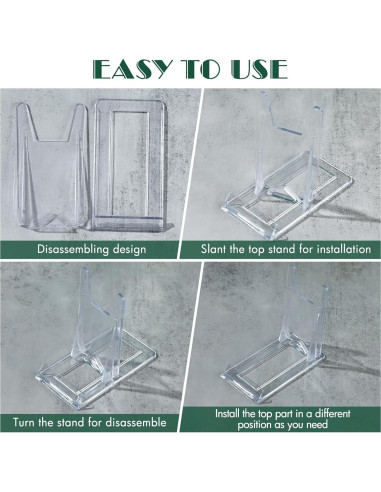 EASY TO USE

Disassembling design

Slant the top stand for installation

Turn the stand for disassemble

Install the top part in a different position as you need