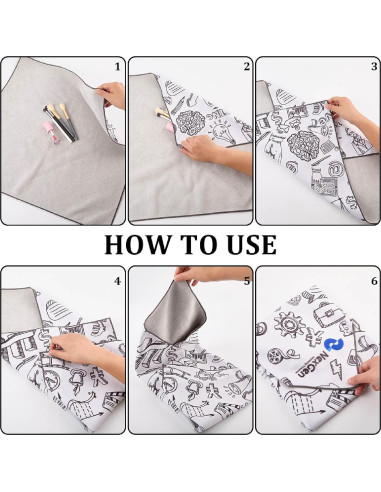 1

2

3

HOW TO USE

4

5

6

NexGen