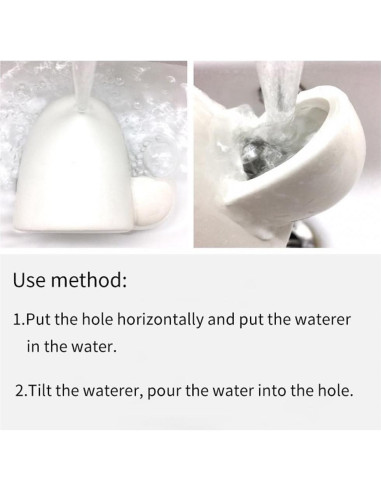 Use method:

1.Put the hole horizontally and put the waterer in the water.

2.Tilt the waterer, pour the water into the hole.