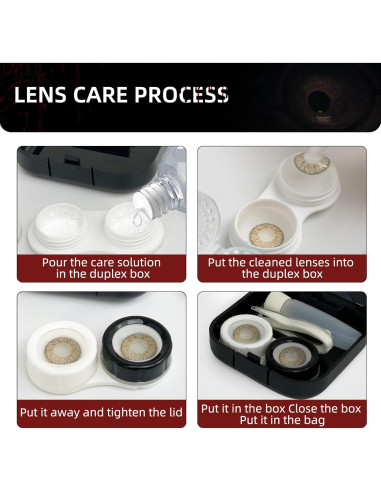 LENS CARE PROCESS

Pour the care solution in the duplex box

Put the cleaned lenses into the duplex box

Put it away and tighten the lid

Put it in the box Close the box Put it in the bag