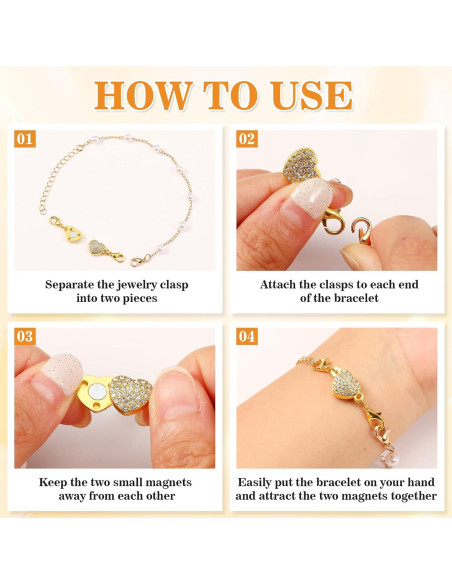 HOW TO USE

01

Separate the jewelry clasp into two pieces

02

Attach the clasps to each end of the bracelet

03

Keep the two small magnets away from each other

04

Easily put the bracelet on your hand and attract the two magnets together