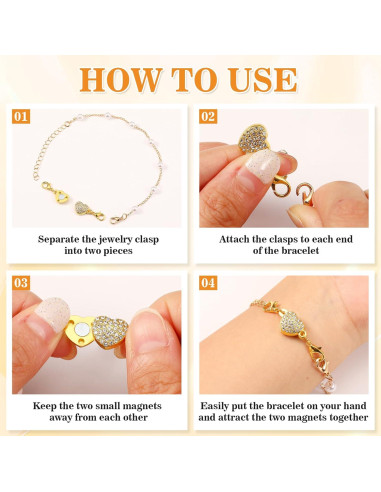 HOW TO USE

01

Separate the jewelry clasp into two pieces

02

Attach the clasps to each end of the bracelet

03

Keep the two small magnets away from each other

04

Easily put the bracelet on your hand and attract the two magnets together