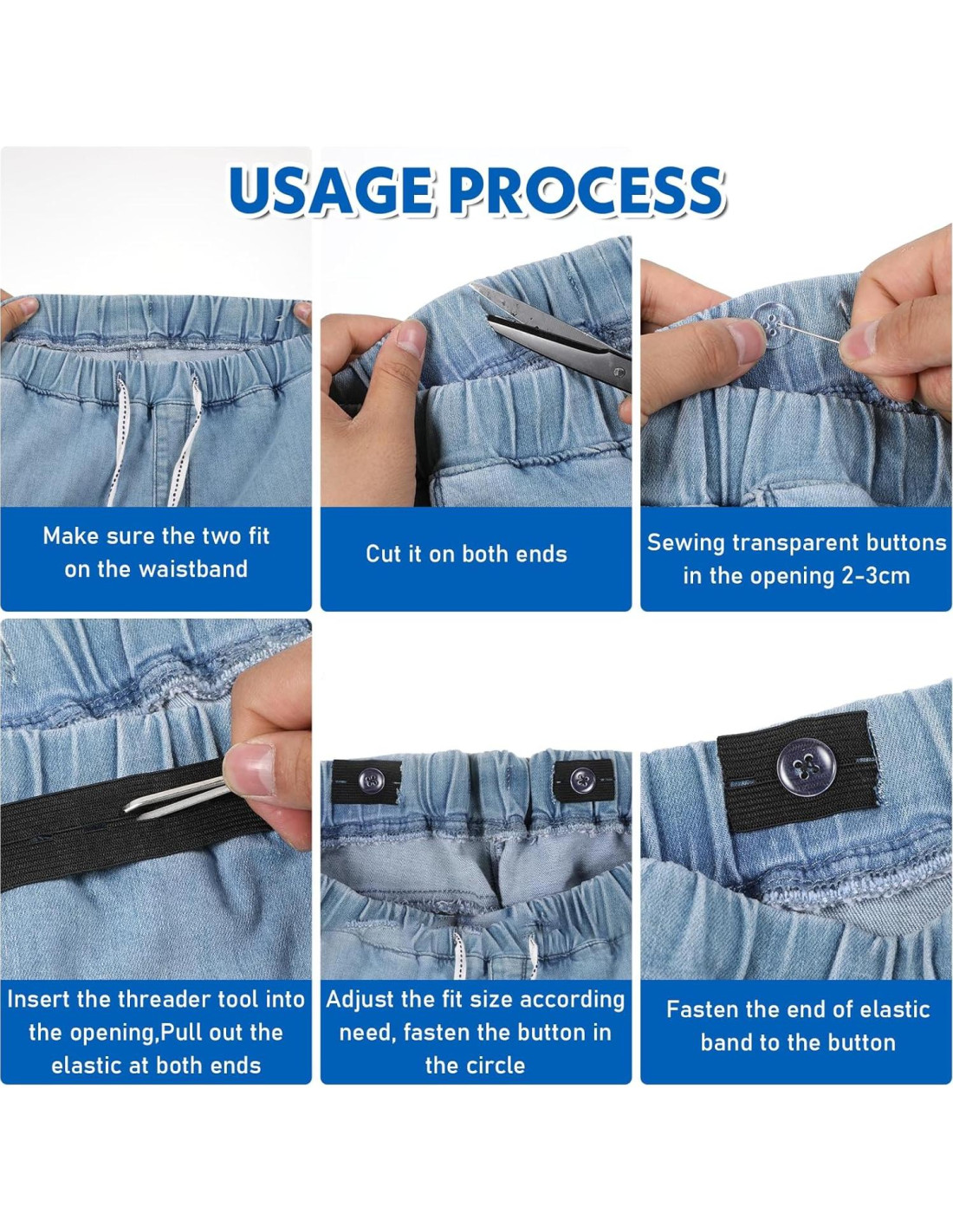 USAGE PROCESS

Make sure the two fit on the waistband

Cut it on both ends

Sewing transparent buttons in the opening 2-3cm

Insert the threader tool into the opening,Pull out the elastic at both ends

Adjust the fit size according need, fasten the button in the circle

Fasten the end of elastic band to the button