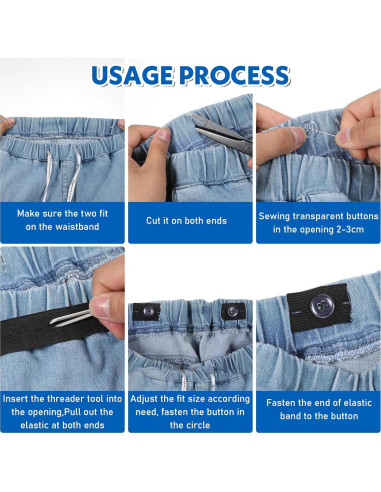 USAGE PROCESS

Make sure the two fit on the waistband

Cut it on both ends

Sewing transparent buttons in the opening 2-3cm

Insert the threader tool into the opening,Pull out the elastic at both ends

Adjust the fit size according need, fasten the button in the circle

Fasten the end of elastic band to the button