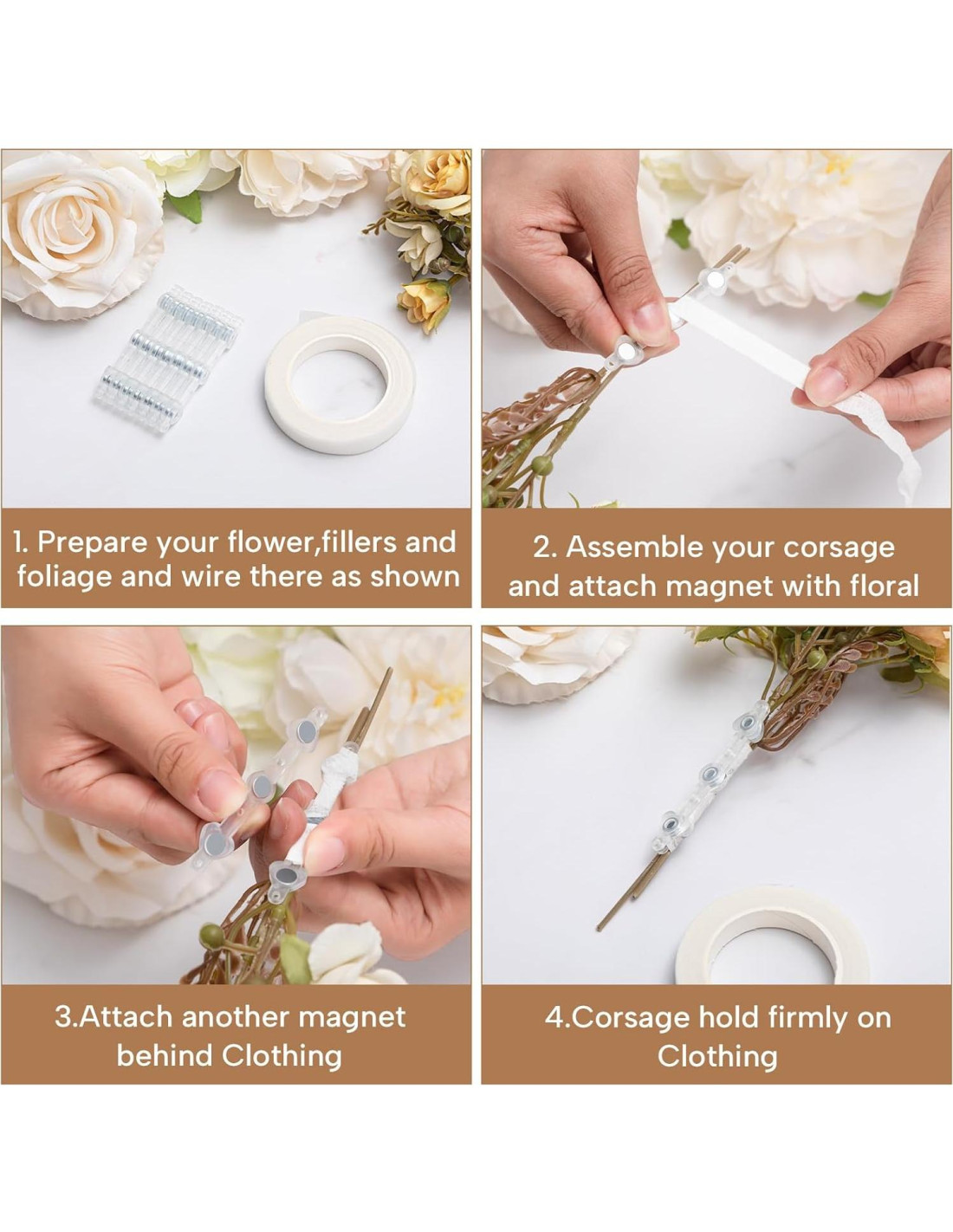 1. Prepare your flower,fillers and foliage and wire there as shown

2. Assemble your corsage and attach magnet with floral

3.Attach another magnet behind Clothing

4.Corsage hold firmly on Clothing