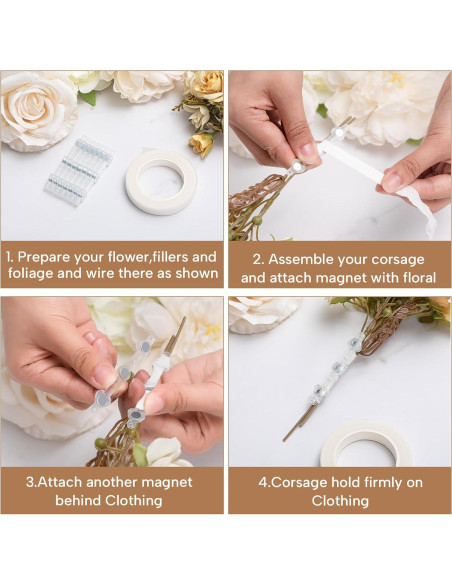 1. Prepare your flower,fillers and foliage and wire there as shown

2. Assemble your corsage and attach magnet with floral

3.Attach another magnet behind Clothing

4.Corsage hold firmly on Clothing