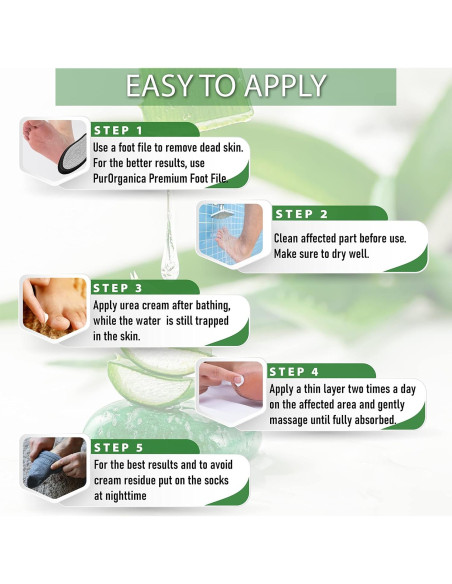 EASY TO APPLY

STEP 1
Use a foot file to remove dead skin. For the better results, use PurOrganica Premium Foot File.

STEP 2
Clean affected part before use. Make sure to dry well.

STEP 3
Apply urea cream after bathing, while the water is still trapped in the skin.

STEP 4
Apply a thin layer two times a day on the affected area and gently massage until fully absorbed.

STEP 5
For the best results and to avoid cream residue put on the socks at nighttime