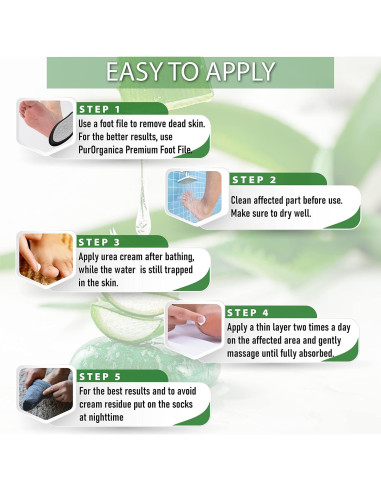 EASY TO APPLY

STEP 1
Use a foot file to remove dead skin. For the better results, use PurOrganica Premium Foot File.

STEP 2
Clean affected part before use. Make sure to dry well.

STEP 3
Apply urea cream after bathing, while the water is still trapped in the skin.

STEP 4
Apply a thin layer two times a day on the affected area and gently massage until fully absorbed.

STEP 5
For the best results and to avoid cream residue put on the socks at nighttime