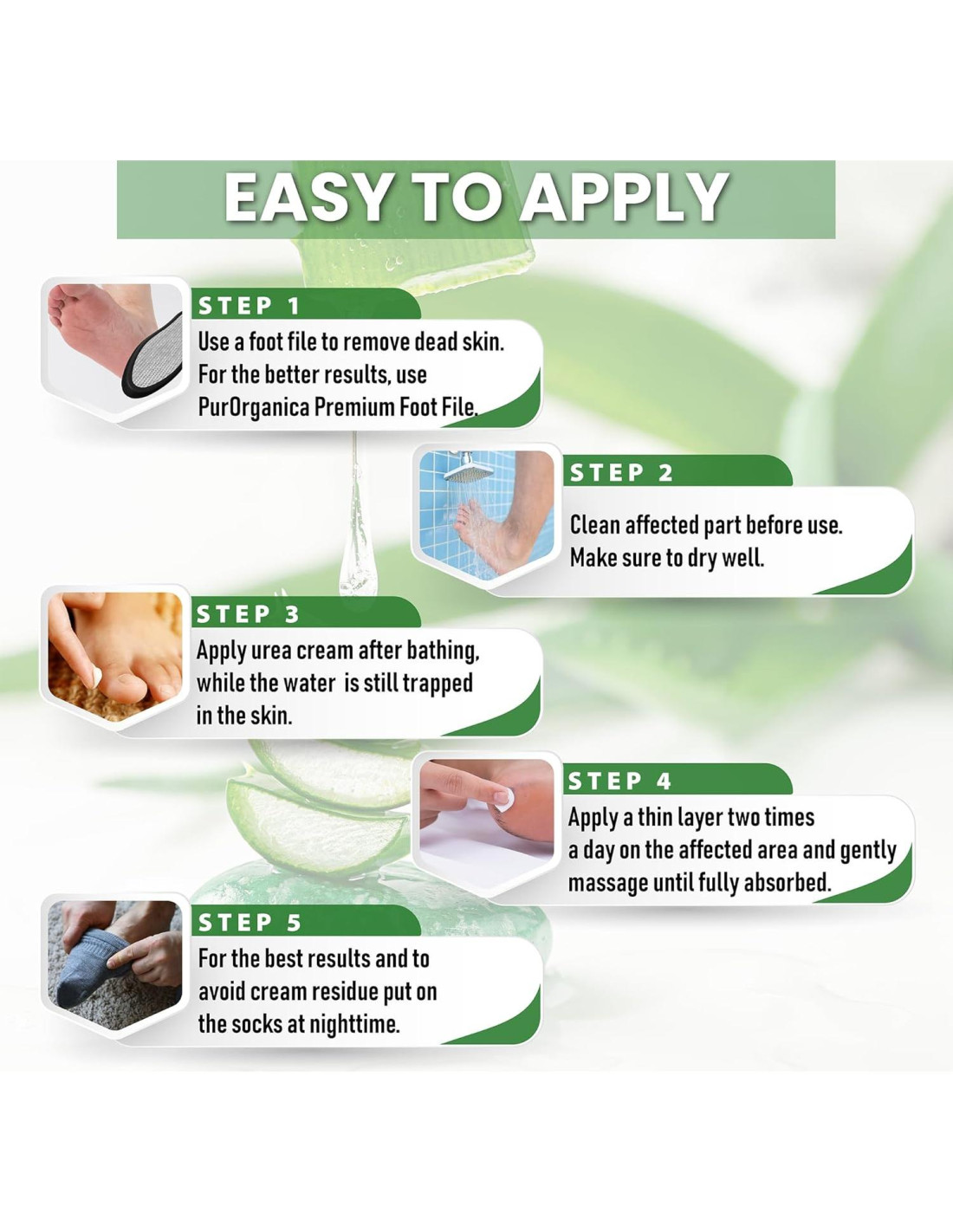 EASY TO APPLY

STEP 1
Use a foot file to remove dead skin. For the better results, use PurOrganica Premium Foot File.

STEP 2
Clean affected part before use. Make sure to dry well.

STEP 3
Apply urea cream after bathing, while the water is still trapped in the skin.

STEP 4
Apply a thin layer two times a day on the affected area and gently massage until fully absorbed.

STEP 5
For the best results and to avoid cream residue put on the socks at nighttime.