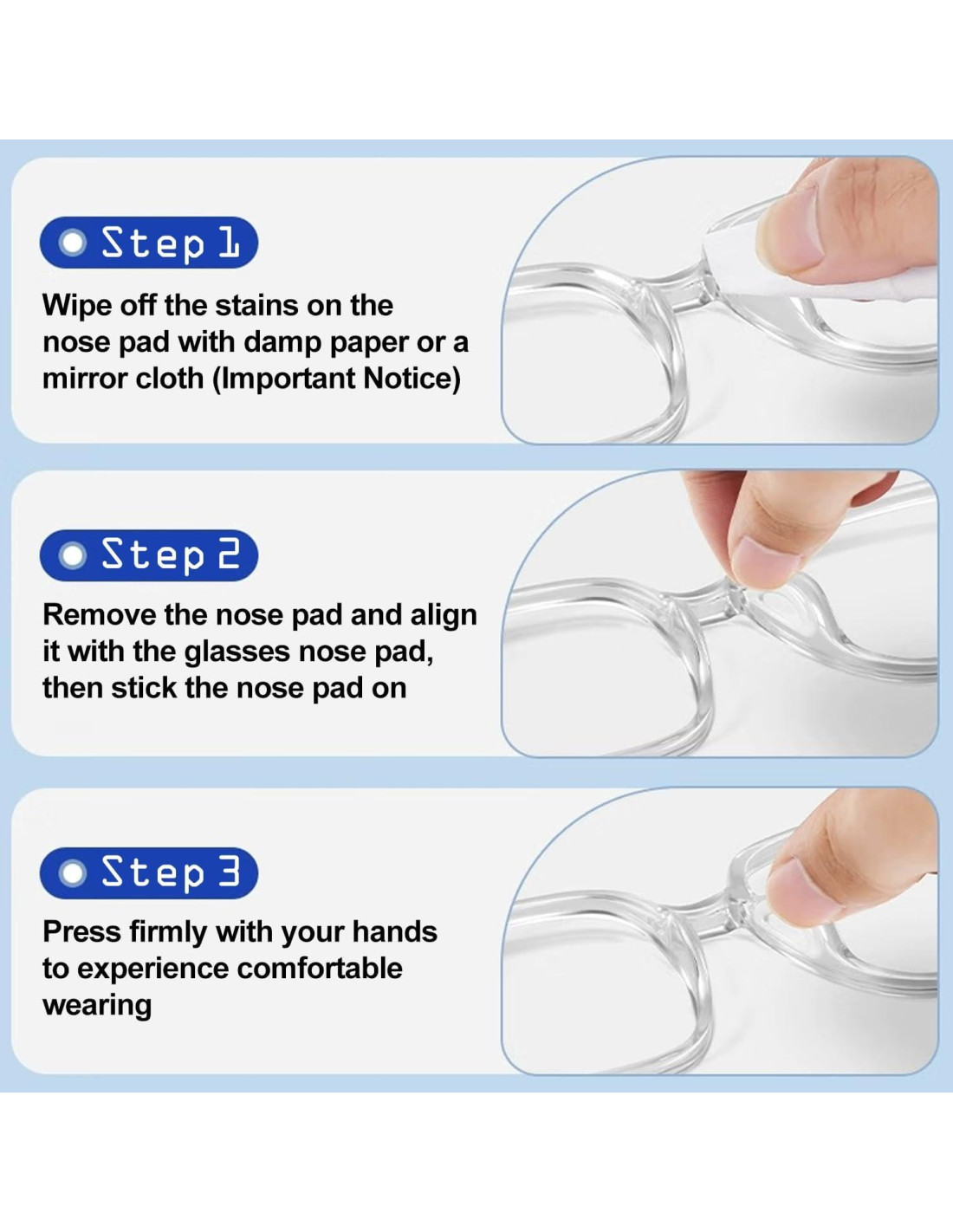 Step 1

Wipe off the stains on the nose pad with damp paper or a mirror cloth (Important Notice)

Step 2

Remove the nose pad and align it with the glasses nose pad, then stick the nose pad on

Step 3

Press firmly with your hands to experience comfortable wearing