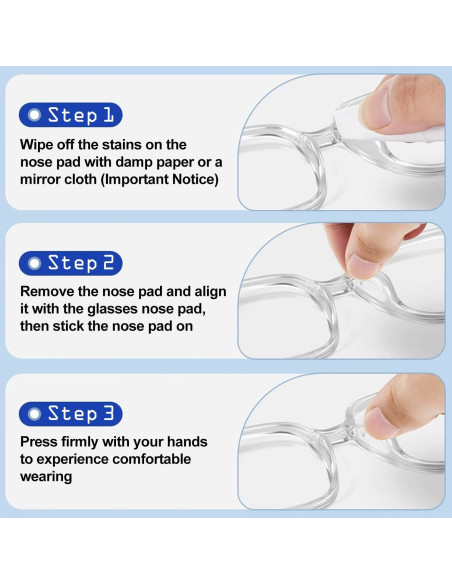 Step 1

Wipe off the stains on the nose pad with damp paper or a mirror cloth (Important Notice)

Step 2

Remove the nose pad and align it with the glasses nose pad, then stick the nose pad on

Step 3

Press firmly with your hands to experience comfortable wearing