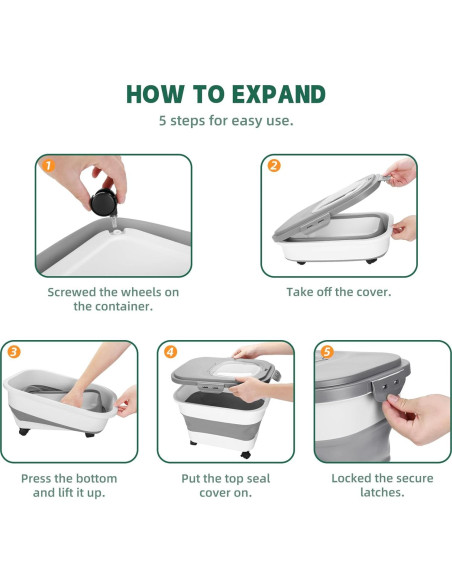 HOW TO EXPAND

5 steps for easy use.

1

Screwed the wheels on the container.

2

Take off the cover.

3

Press the bottom and lift it up.

4

Put the top seal cover on.

5

Locked the secure latches.