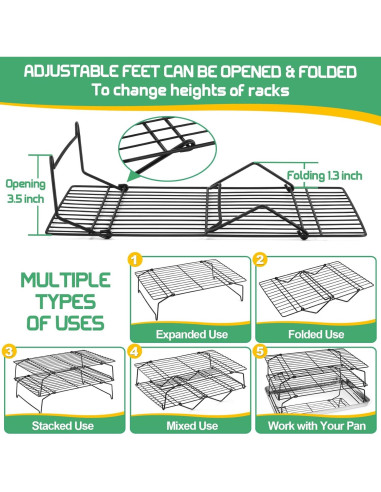 ADJUSTABLE FEET CAN BE OPENED & FOLDED
To change heights of racks

Opening 3.5 inch

Folding 1.3 inch

MULTIPLE TYPES OF USES

1
Expanded Use

2
Folded Use

3
Stacked Use

4
Mixed Use

5
Work with Your Pan