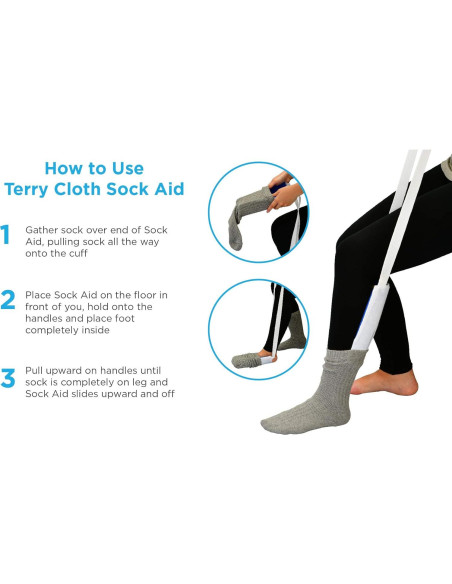 How to Use
Terry Cloth Sock Aid

1 Gather sock over end of Sock Aid, pulling sock all the way onto the cuff

2 Place Sock Aid on the floor in front of you, hold onto the handles and place foot completely inside

3 Pull upward on handles until sock is completely on leg and Sock Aid slides upward and off