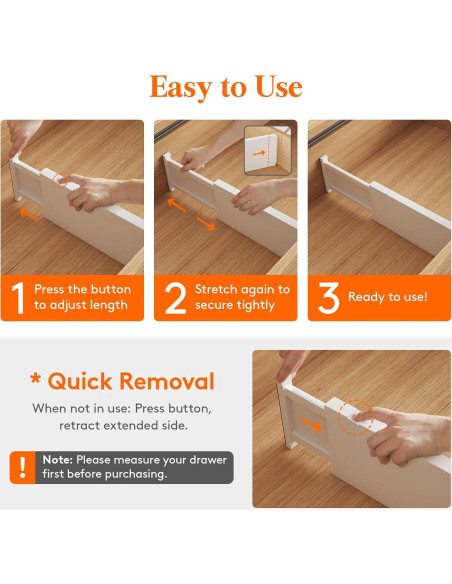 Easy to Use

1 Press the button to adjust length

2 Stretch again to secure tightly

3 Ready to use!

* Quick Removal

When not in use: Press button, retract extended side.

! Note: Please measure your drawer first before purchasing.