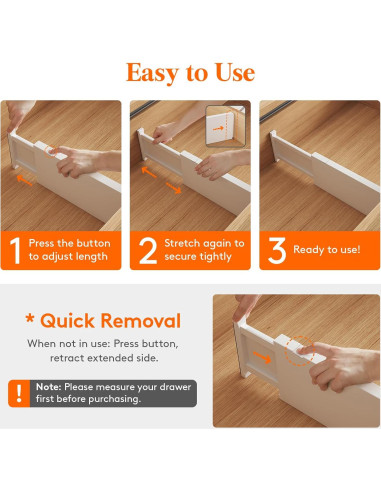 Easy to Use

1 Press the button to adjust length

2 Stretch again to secure tightly

3 Ready to use!

* Quick Removal

When not in use: Press button, retract extended side.

! Note: Please measure your drawer first before purchasing.