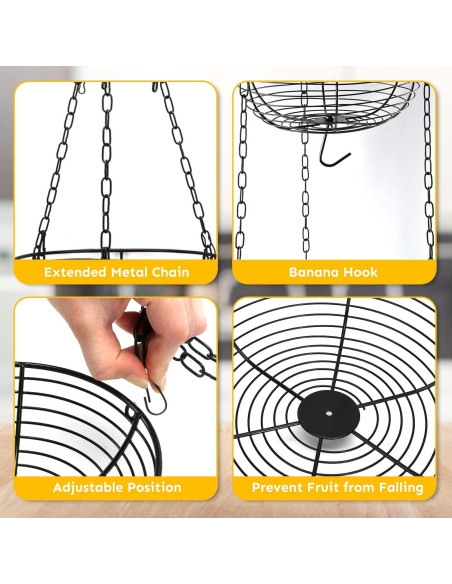 Extended Metal Chain

Banana Hook

Adjustable Position

Prevent Fruit from Falling