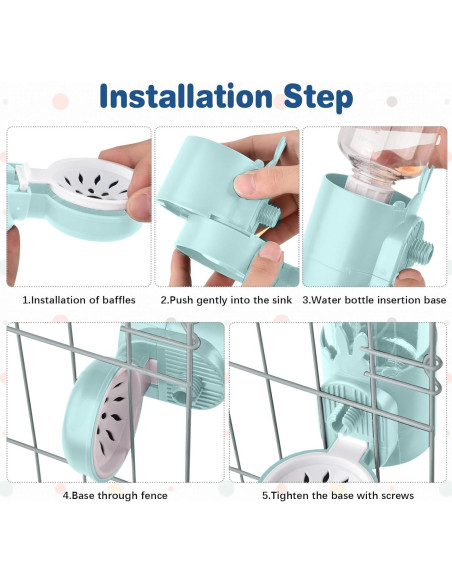 Installation Step

1.Installation of baffles

2.Push gently into the sink

3.Water bottle insertion base

4.Base through fence

5.Tighten the base with screws