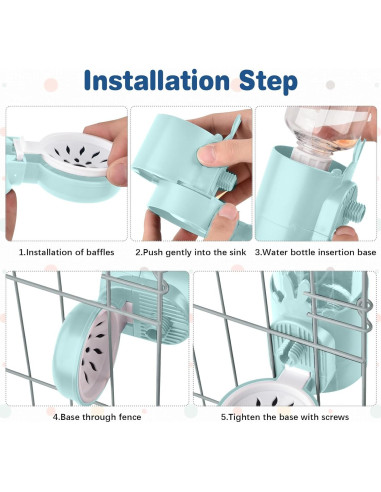 Installation Step

1.Installation of baffles

2.Push gently into the sink

3.Water bottle insertion base

4.Base through fence

5.Tighten the base with screws