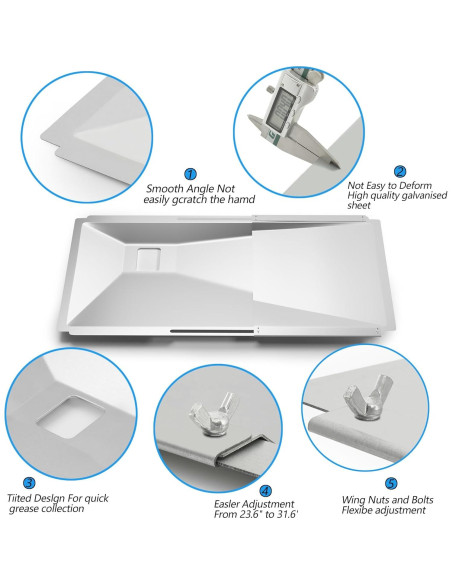 1
Smooth Angle Not easily gcratch the hamd

2
Not Easy to Deform High quality galvanised sheet

3
Tiited Deslgn For quick grease collection

4
Easler Adjustment From 23.6" to 31.6'

5
Wing Nuts and Bolts Flexibe adjustment