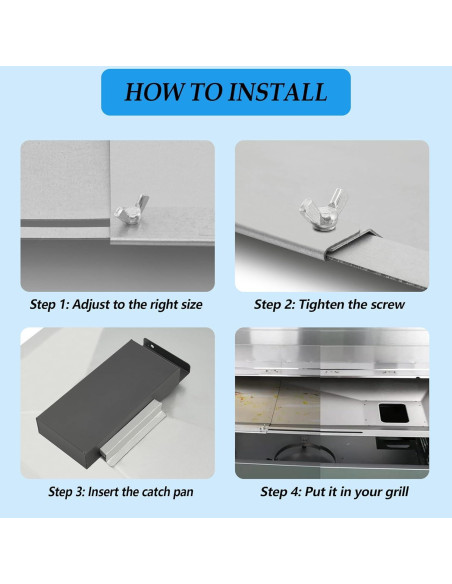 HOW TO INSTALL

Step 1: Adjust to the right size

Step 2: Tighten the screw

Step 3: Insert the catch pan

Step 4: Put it in your grill