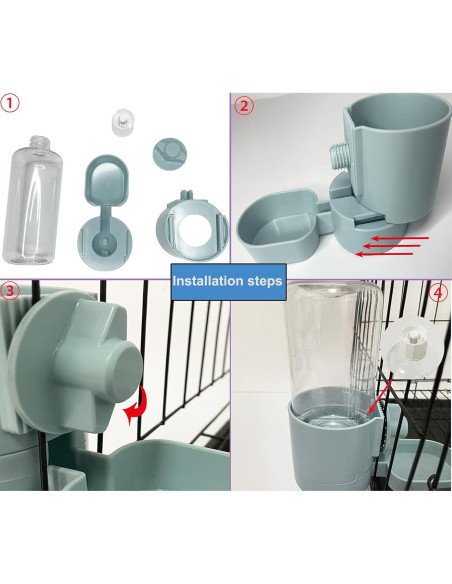 ①

②

Installation steps

③

④