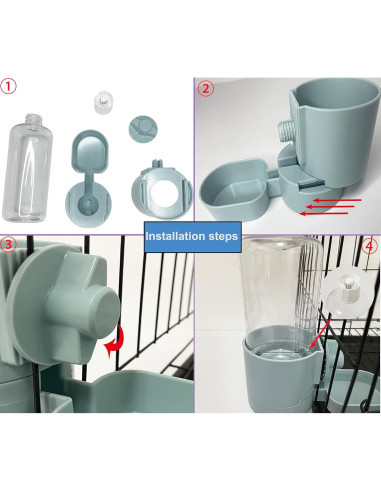 ①
②
Installation steps
③
④