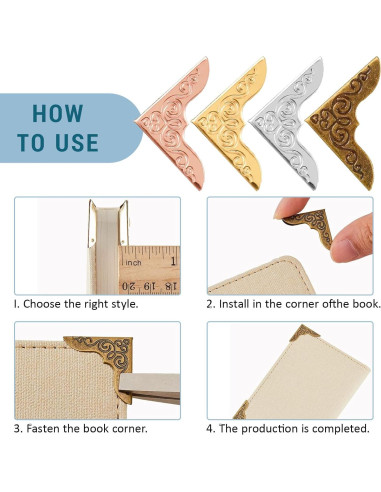 HOW TO USE

inch 1
18 19 20

I. Choose the right style.

2. Install in the corner ofthe book.

3. Fasten the book corner.

4. The production is completed.