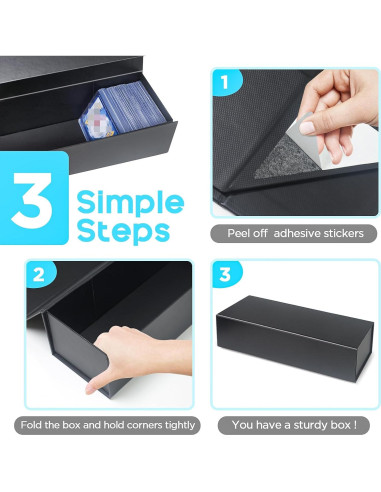 3 Simple Steps

1

Peel off adhesive stickers

2

Fold the box and hold corners tightly

3

You have a sturdy box !