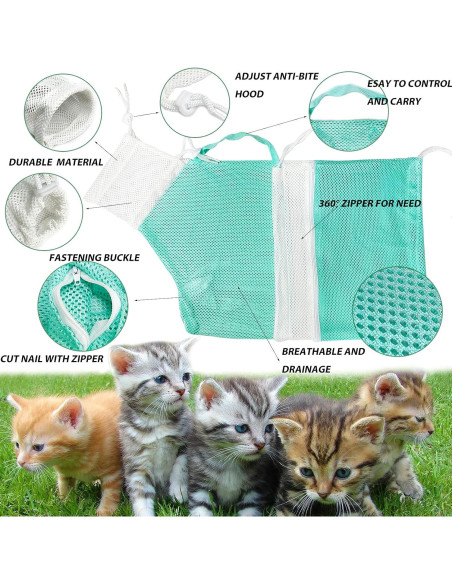 ADJUST ANTI-BITE HOOD

ESAY TO CONTROL AND CARRY

DURABLE MATERIAL

360° ZIPPER FOR NEED

FASTENING BUCKLE

CUT NAIL WITH ZIPPER

BREATHABLE AND DRAINAGE