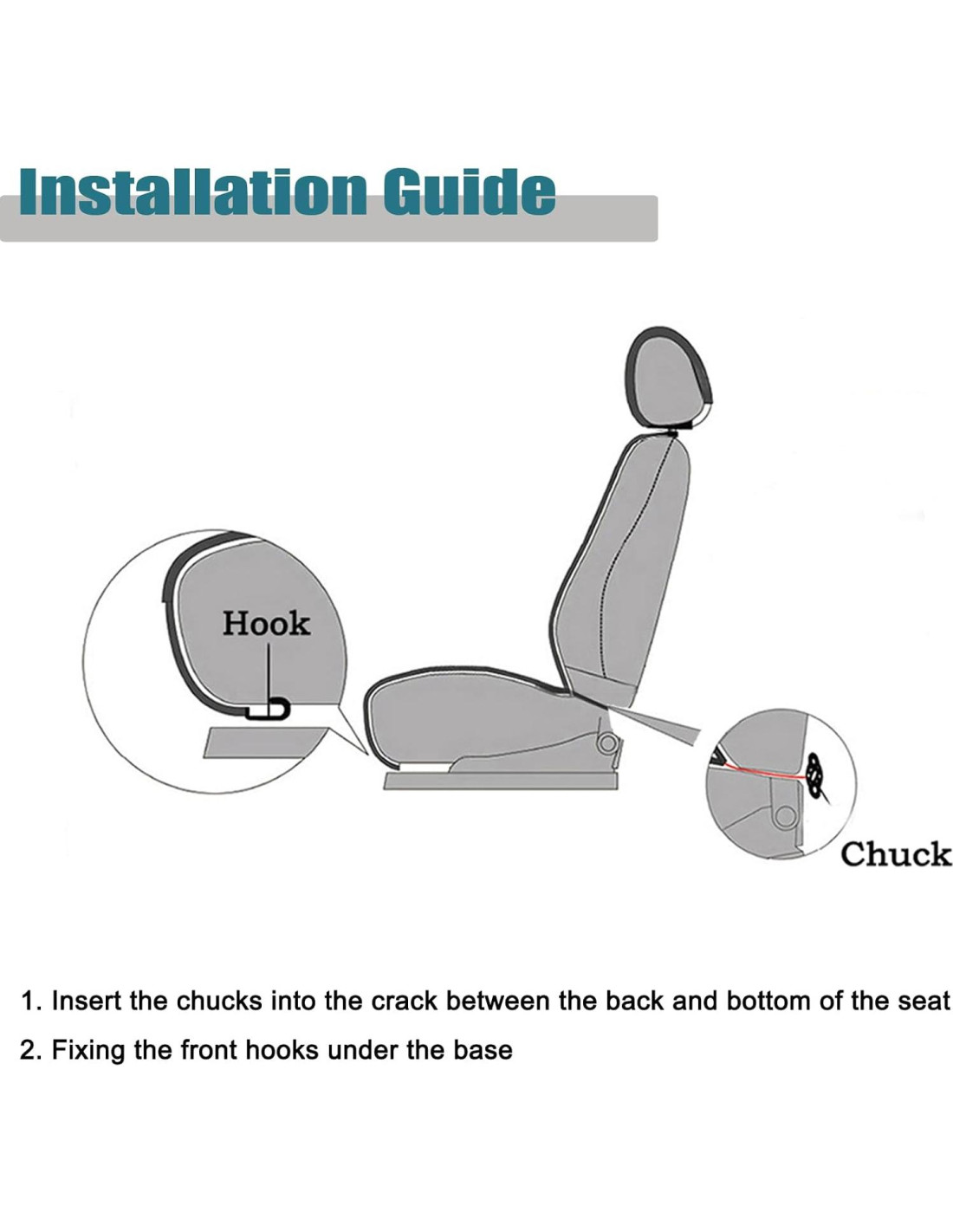 Installation Guide

Hook

Chuck

1. Insert the chucks into the crack between the back and bottom of the seat

2. Fixing the front hooks under the base