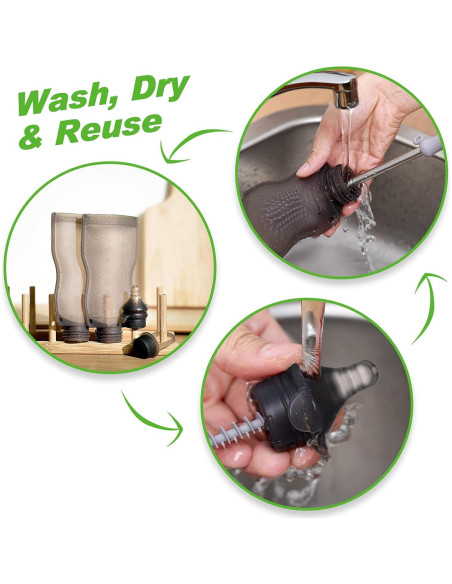 Wash, Dry & Reuse