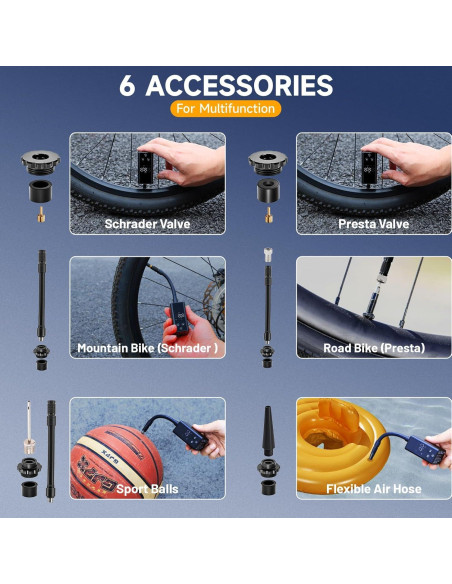 6 ACCESSORIES
For Multifunction

Schrader Valve

Presta Valve

Mountain Bike (Schrader )

Road Bike (Presta)

Sport Balls

Flexible Air Hose