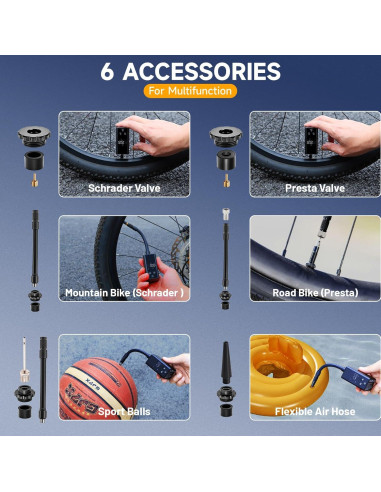 6 ACCESSORIES
For Multifunction

Schrader Valve

Presta Valve

Mountain Bike (Schrader )

Road Bike (Presta)

Sport Balls

Flexible Air Hose