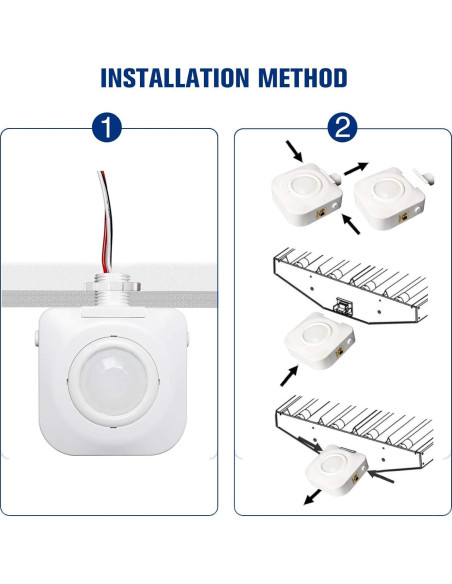 INSTALLATION METHOD

1

2