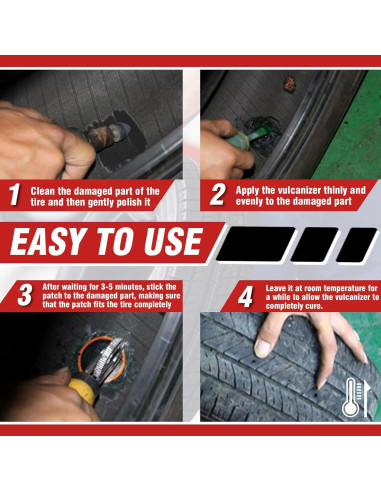 1 Clean the damaged part of the tire and then gently polish it

2 Apply the vulcanizer thinly and evenly to the damaged part

EASY TO USE

3 After waiting for 3-5 minutes, stick the patch to the damaged part, making sure that the patch fits the tire completely

4 Leave it at room temperature for a while to allow the vulcanizer to completely cure.