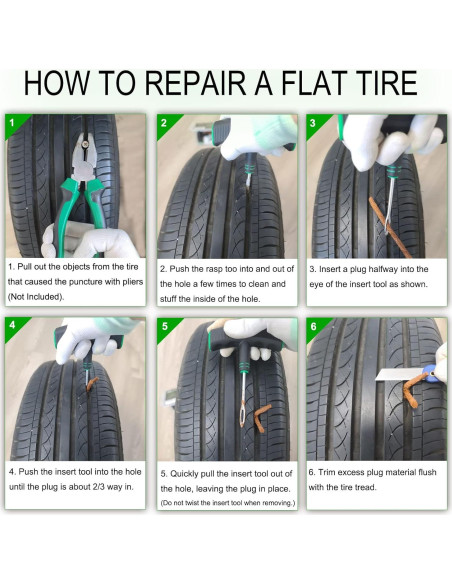 HOW TO REPAIR A FLAT TIRE

1

1. Pull out the objects from the tire that caused the puncture with pliers (Not Included).

2

2. Push the rasp too into and out of the hole a few times to clean and stuff the inside of the hole.

3

3. Insert a plug halfway into the eye of the insert tool as shown.

4

4. Push the insert tool into the hole until the plug is about 2/3 way in.

5

5. Quickly pull the insert tool out of the hole, leaving the plug in place. (Do not twist the insert tool when removing.)

6

6. Trim excess plug material flush with the tire tread.