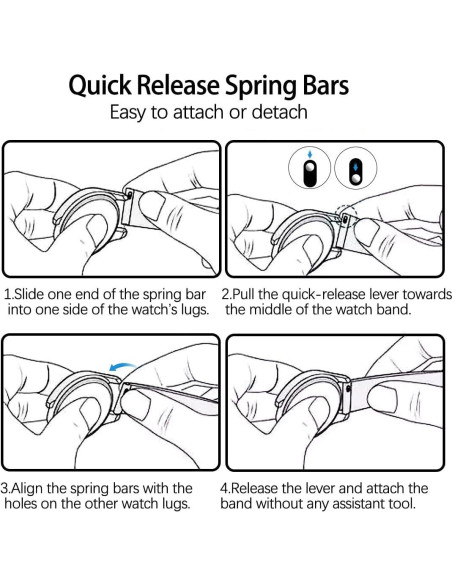 Quick Release Spring Bars
Easy to attach or detach

1.Slide one end of the spring bar into one side of the watch's lugs.

2.Pull the quick-release lever towards the middle of the watch band.

3.Align the spring bars with the holes on the other watch lugs.

4.Release the lever and attach the band without any assistant tool.