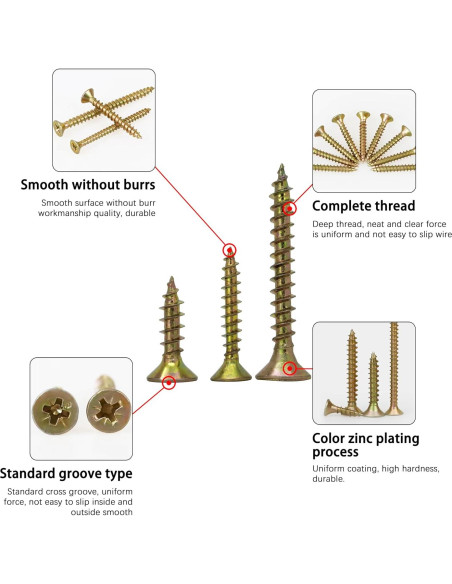 Smooth without burrs

Smooth surface without burr workmanship quality, durable

Complete thread

Deep thread, neat and clear force is uniform and not easy to slip wire

Standard groove type

Standard cross groove, uniform force, not easy to slip inside and outside smooth

Color zinc plating process

Uniform coating, high hardness, durable.