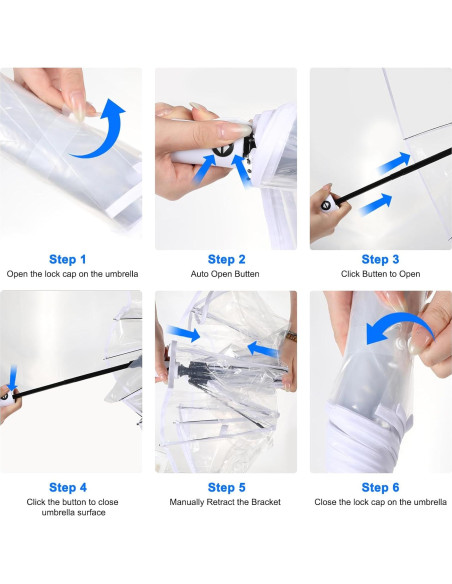 Step 1
Open the lock cap on the umbrella

Step 2
Auto Open Butten

Step 3
Click Button to Open

Step 4
Click the button to close umbrella surface

Step 5
Manually Retract the Bracket

Step 6
Close the lock cap on the umbrella