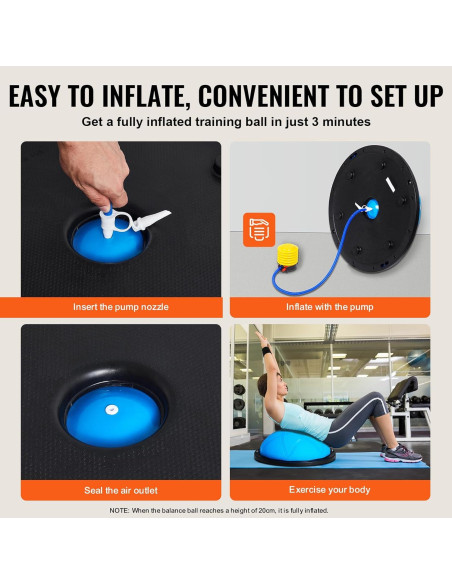 EASY TO INFLATE, CONVENIENT TO SET UP

Get a fully inflated training ball in just 3 minutes

Insert the pump nozzle

Inflate with the pump

Seal the air outlet

Exercise your body

NOTE: When the balance ball reaches a height of 20cm, it is fully inflated.