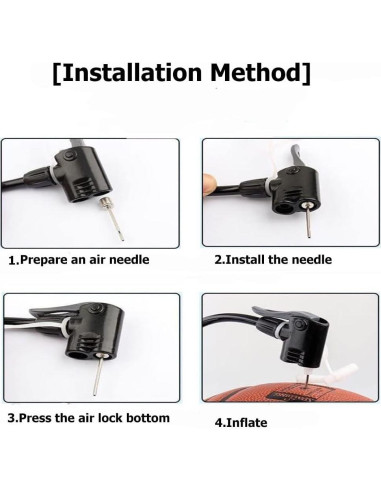 [Installation Method]

1.Prepare an air needle

2.Install the needle

3.Press the air lock bottom

4.Inflate